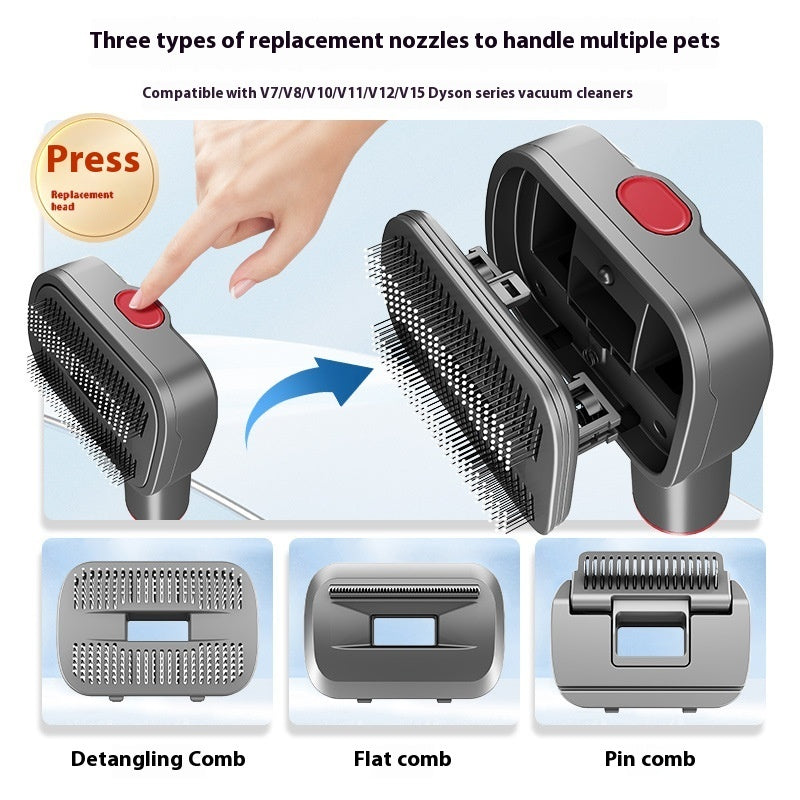 Three types of replacement nozzles to handle multiple pets

Compatible with V7/V8/V10/V11/V12/V15 Dyson series vacuum cleaners

Press

Replacement head

Detangling Comb

Flat comb

Pin comb